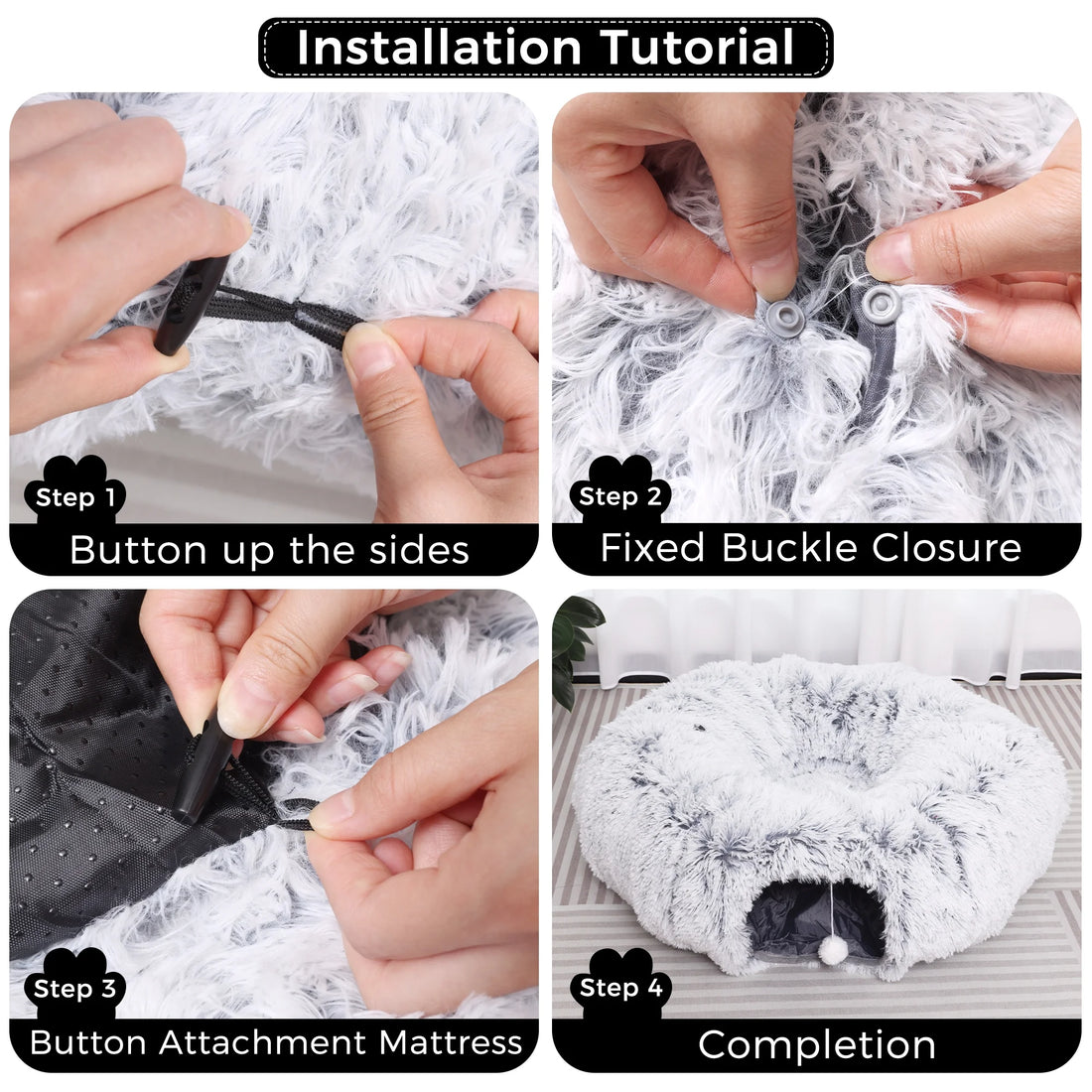 Installation Tutorial

Step 1
Button up the sides

Step 2
Fixed Buckle Closure

Step 3
Button Attachment Mattress

Step 4
Completion