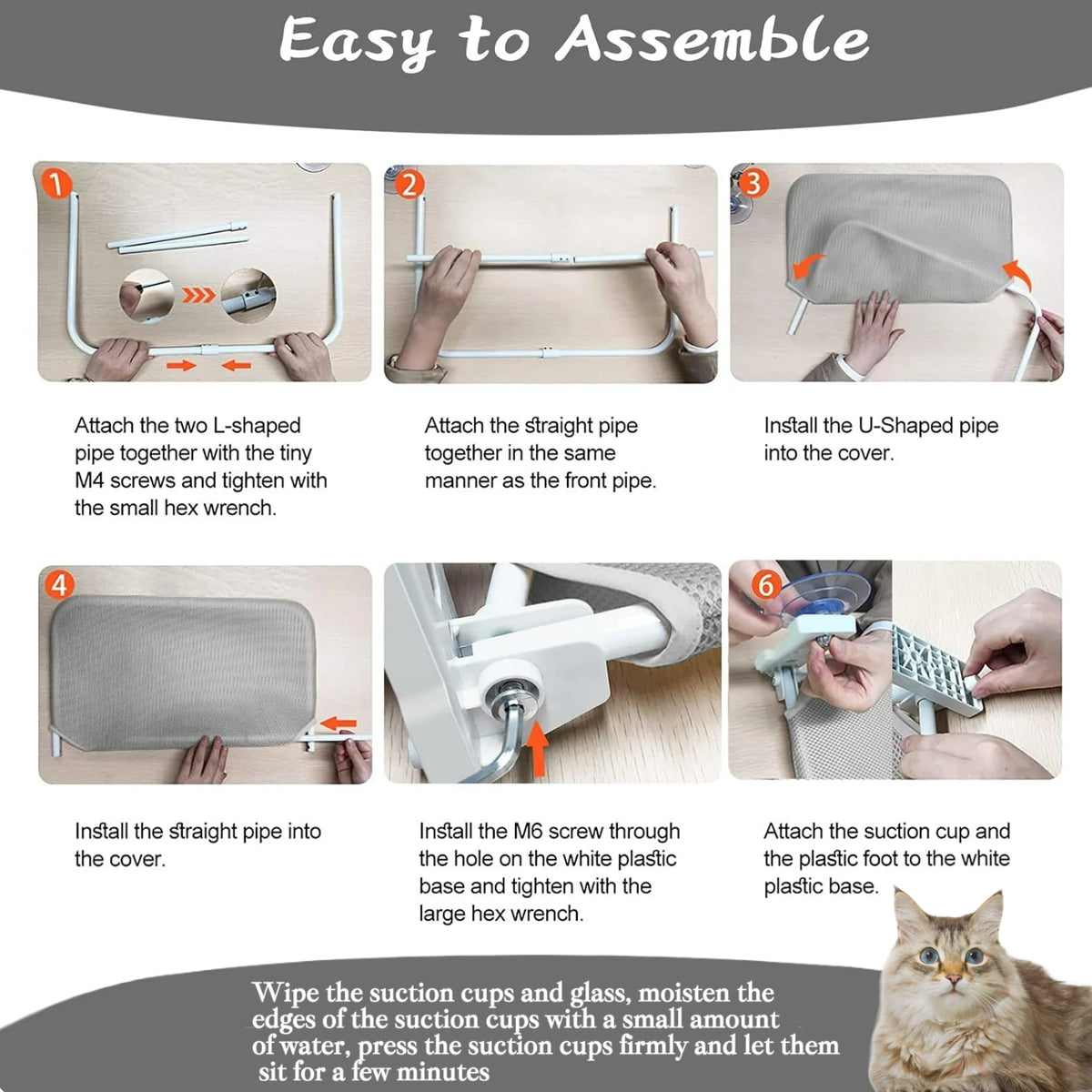 Easy to Assemble

1

Attach the two L-shaped pipe together with the tiny M4 screws and tighten with the small hex wrench.

2

Attach the straight pipe together in the same manner as the front pipe.

3

Install the U-Shaped pipe into the cover.

4

Install the straight pipe into the cover.

Install the M6 screw through the hole on the white plastic base and tighten with the large hex wrench.

6

Attach the suction cup and the plastic foot to the white plastic base.

Wipe the suction cups and glass, moisten the edges of the suction cups with a small amount of water, press the suction cups firmly and let them sit for a few minutes